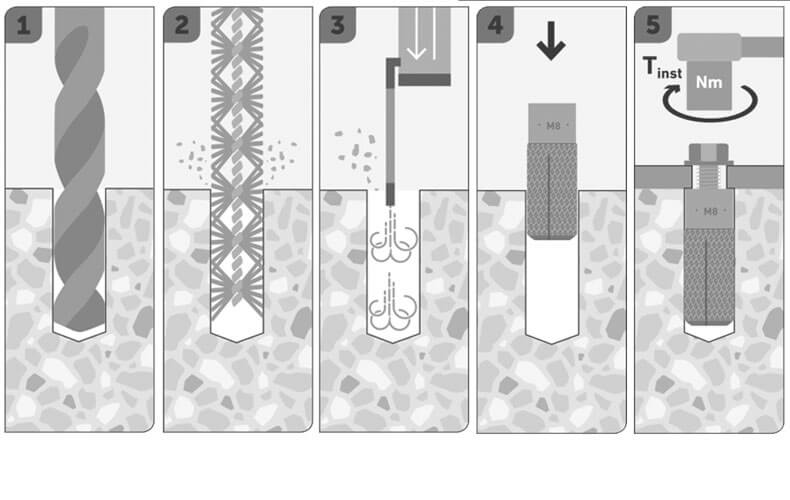 1

2

3

4

M8

5

$T_{inst}$

Nm

M8