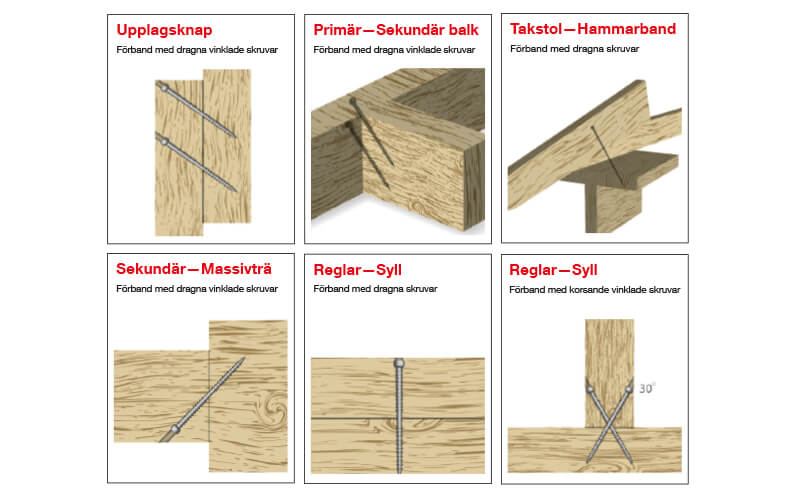 Upplagsknap
Förband med dragna vinklade skruvar

Primär—Sekundär balk
Förband med dragna vinklade skruvar

Takstol—Hammarband
Förband med dragna skruvar

Sekundär—Massivträ
Förband med dragna vinklade skruvar

Reglar—Syll
Förband med dragna skruvar

Reglar—Syll
Förband med korsande vinklade skruvar

30°