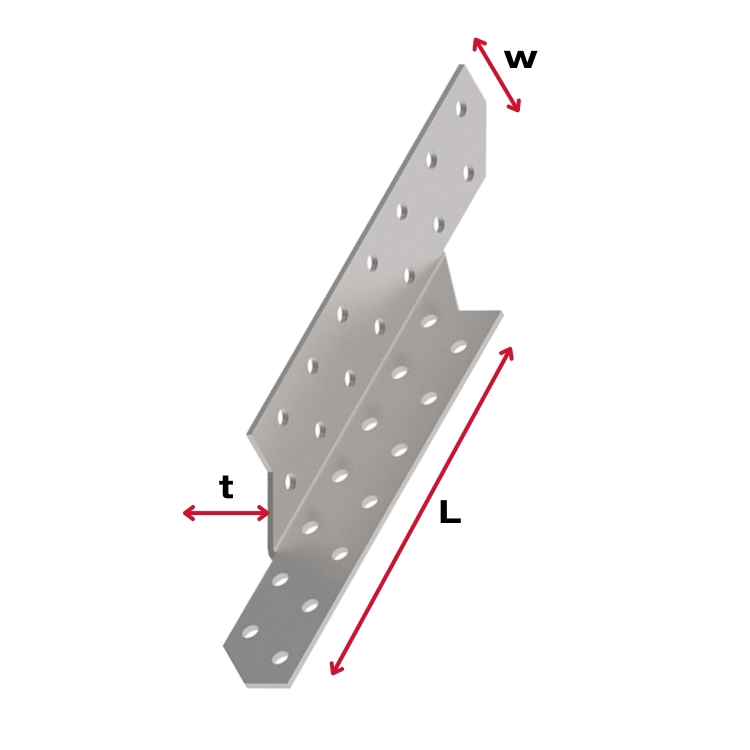 w

t

L