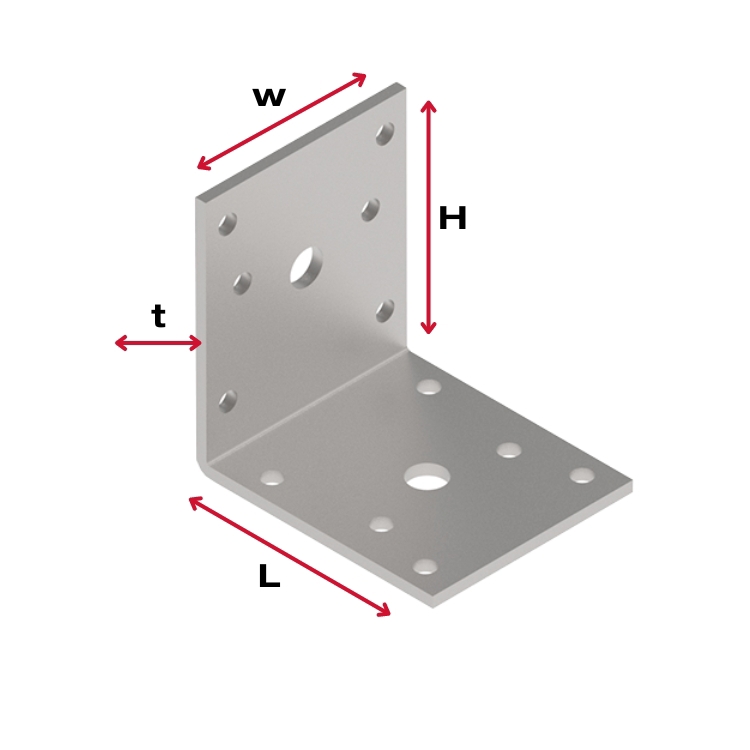 w
H
t
L